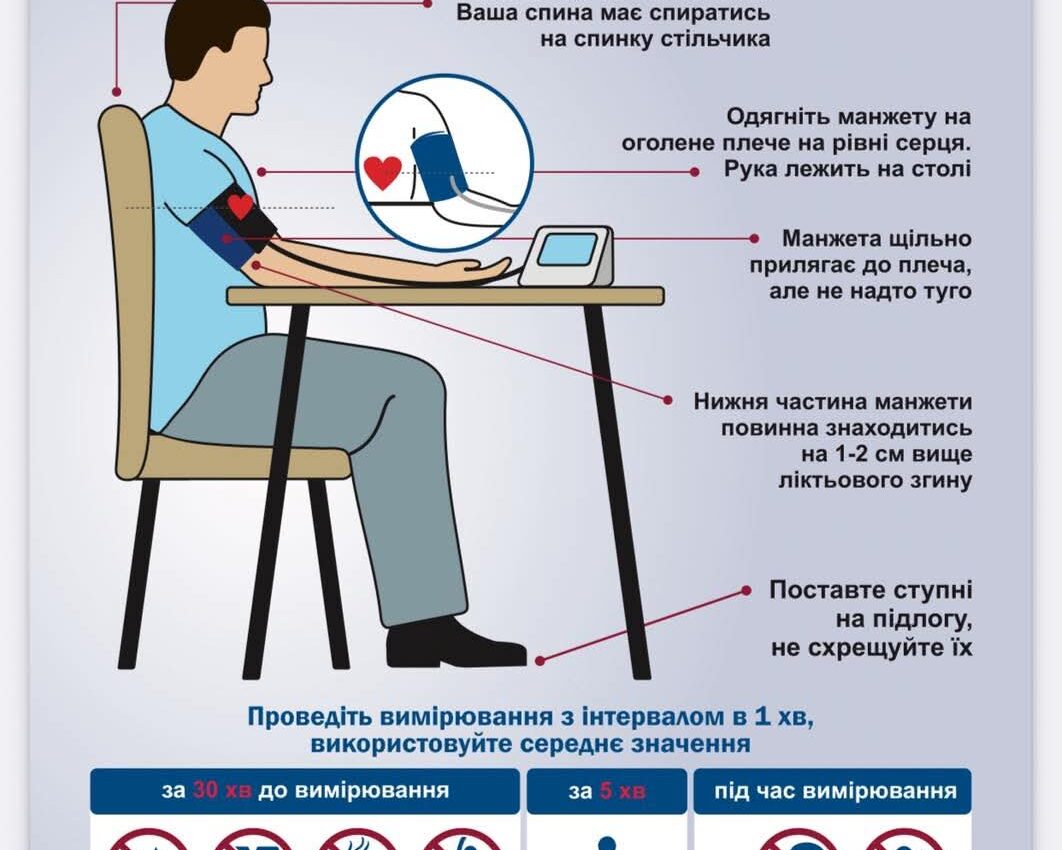 Ваша спина має спиратись на спинку стільчика

Одягніть манжету на оголене плече на рівні серця. Рука лежить на столі

Манжета щільно прилягає до плеча, але не надто туго

Нижня частина манжети повинна знаходитись на 1-2 см вище ліктьового згину

Поставте ступні на підлогу, не схрещуйте їх

Проведіть вимірювання з інтервалом в 1 хв, використовуйте середнє значення

за 30 хв до вимірювання

за 5 хв

під час вимірювання